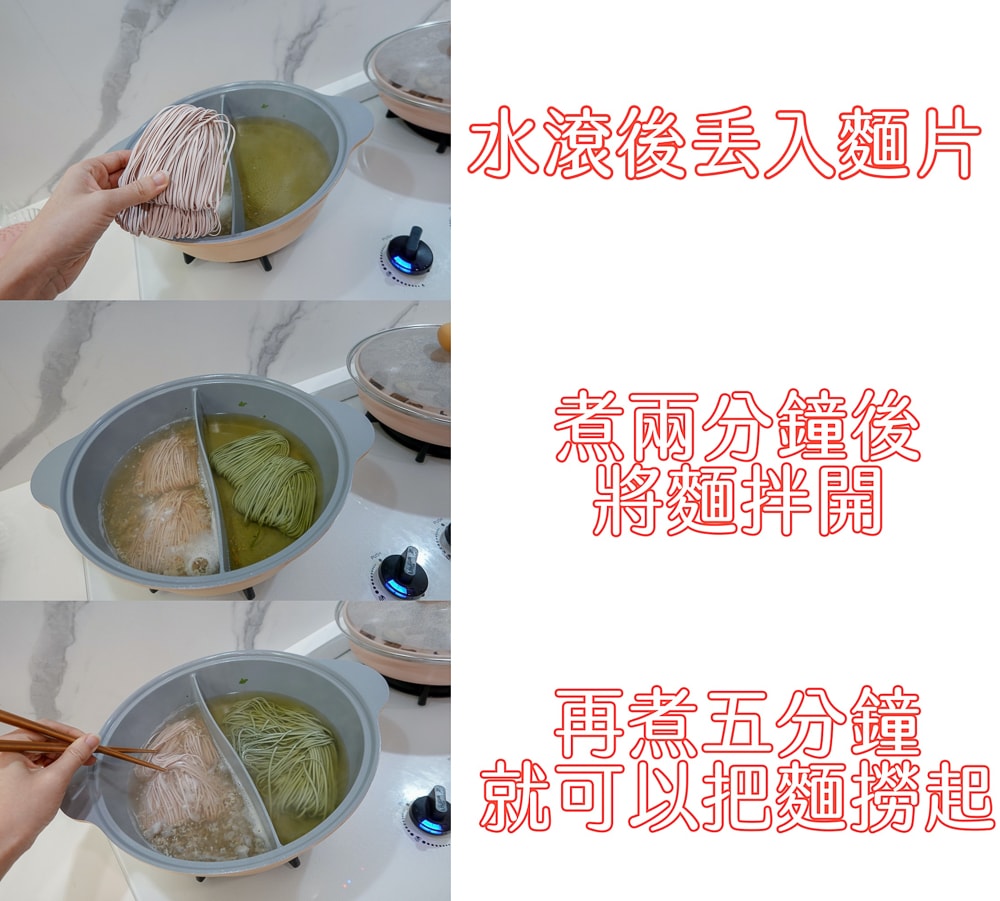 水滾後丟入麵片

煮兩分鐘後
將麵拌開

再煮五分鐘
就可以把麵撈起