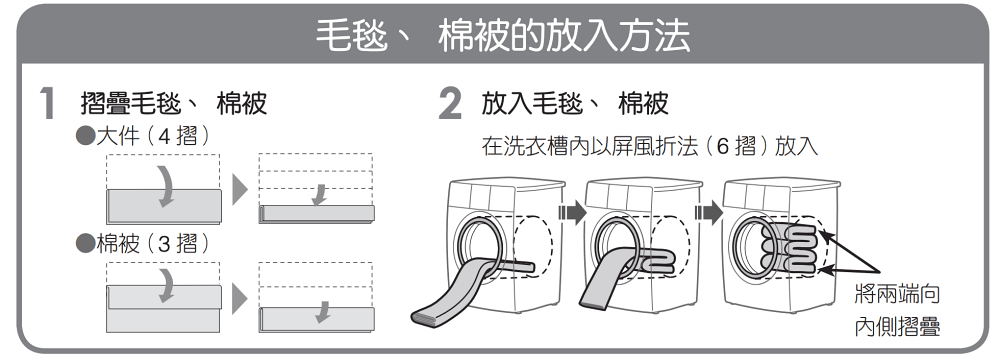 毛毯、 棉被的放入方法

1 摺疊毛毯、 棉被

●大件（4 摺）

●棉被（3 摺）

2 放入毛毯、 棉被

在洗衣槽內以屏風折法（6 摺）放入

將兩端向內側摺疊